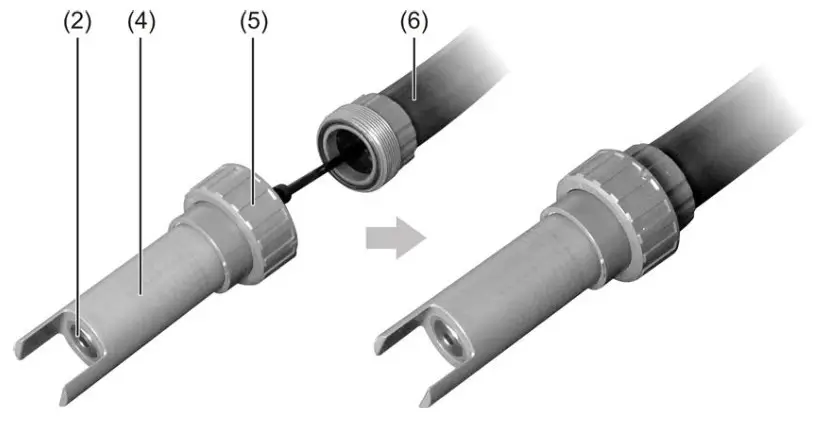 (2)
(4)
(5)
(6)