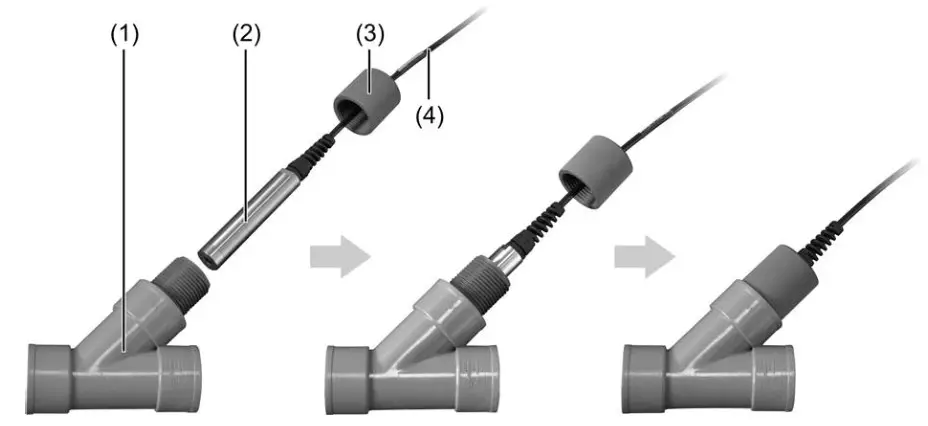 (1)
(2)
(3)
(4)