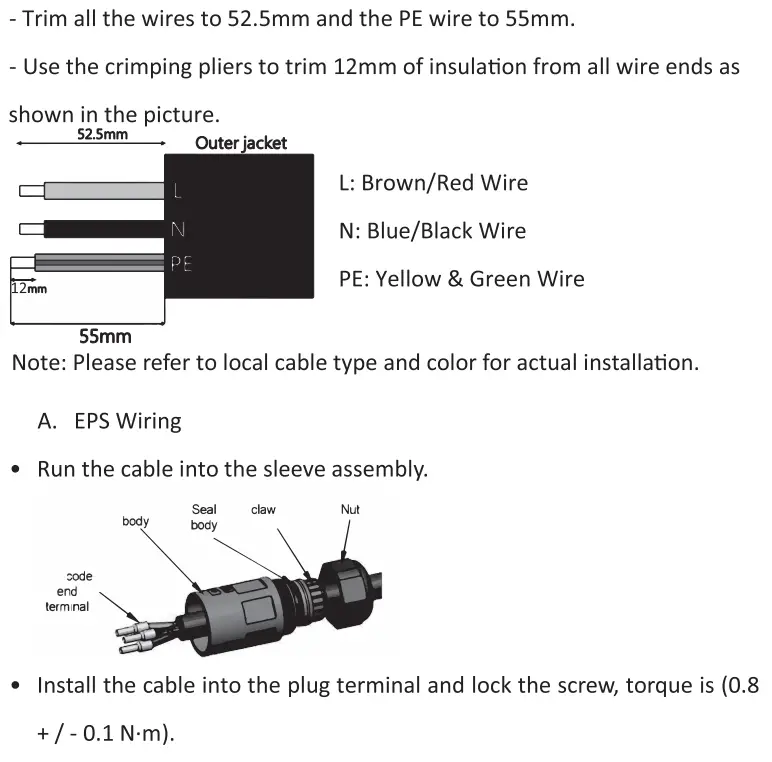 - Trim all the wires to 52.5mm and the PE wire to 55mm.

- Use the crimping pliers to trim 12mm of insulation from all wire ends as shown in the picture.

52.5mm
Outer jacket
L
N
PE
12mm
55mm

L: Brown/Red Wire

N: Blue/Black Wire

PE: Yellow & Green Wire

Note: Please refer to local cable type and color for actual installation.

A. EPS Wiring

• Run the cable into the sleeve assembly.

body
Seal body
claw
Nut
code end terminal

• Install the cable into the plug terminal and lock the screw, torque is (0.8 + / - 0.1 N·m).