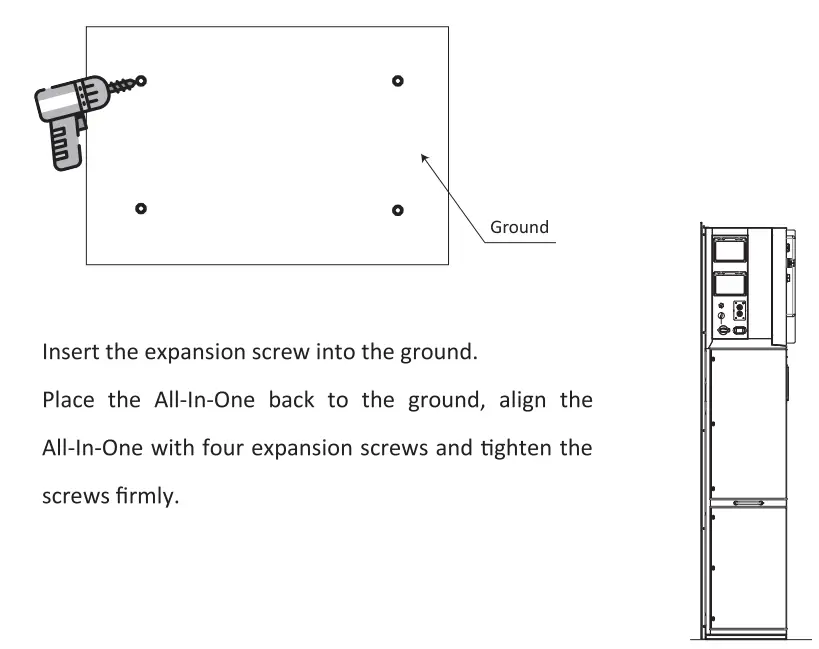 Ground

Insert the expansion screw into the ground.

Place the All-In-One back to the ground, align the All-In-One with four expansion screws and tighten the screws firmly.