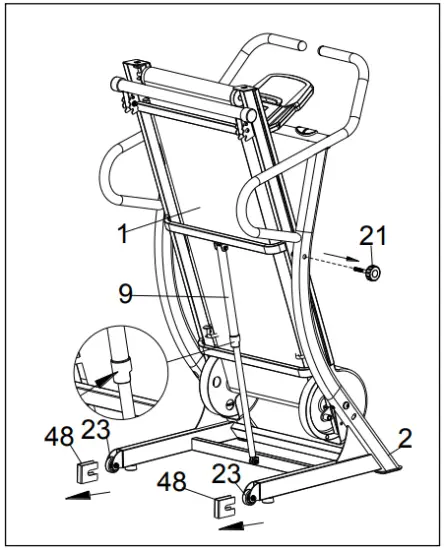 1
21
9
48
23
2
48
23