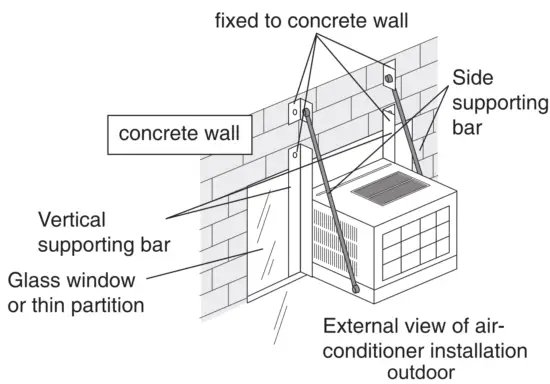 fixed to concrete wall

Side supporting bar

concrete wall

Vertical supporting bar

Glass window or thin partition

External view of air-conditioner installation outdoor