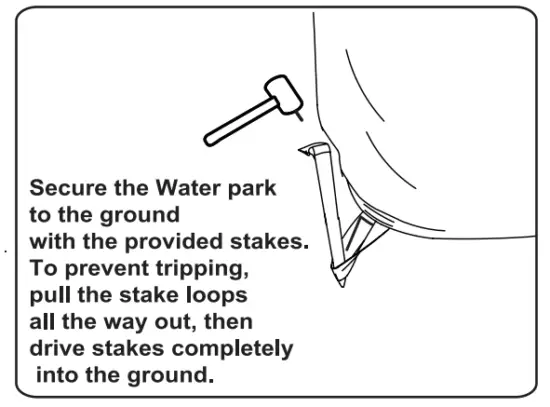 Secure the Water park to the ground with the provided stakes. To prevent tripping, pull the stake loops all the way out, then drive stakes completely into the ground.