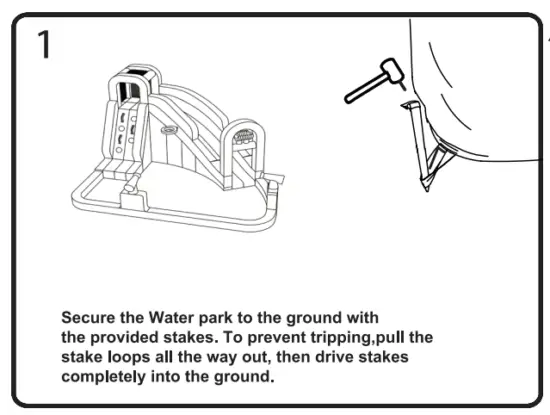 1

Secure the Water park to the ground with the provided stakes. To prevent tripping,pull the stake loops all the way out, then drive stakes completely into the ground.