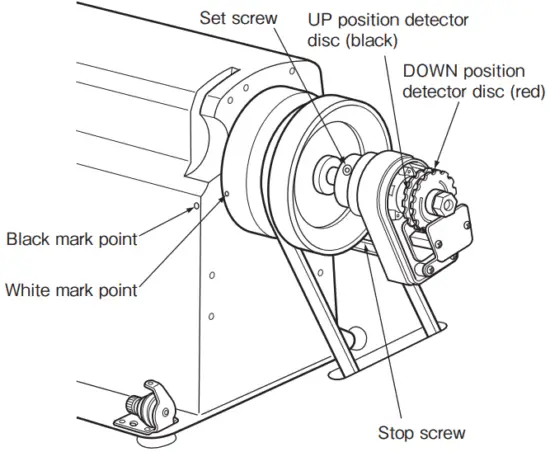 Set screw
UP position detector disc (black)
DOWN position detector disc (red)
Black mark point
White mark point
Stop screw