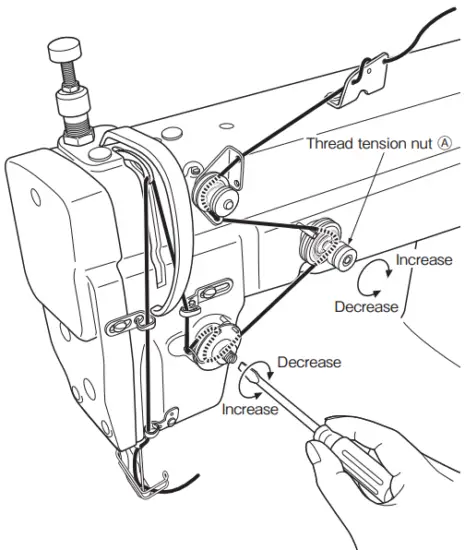 Thread tension nut Ⓐ

Increase

Decrease

Decrease

Increase