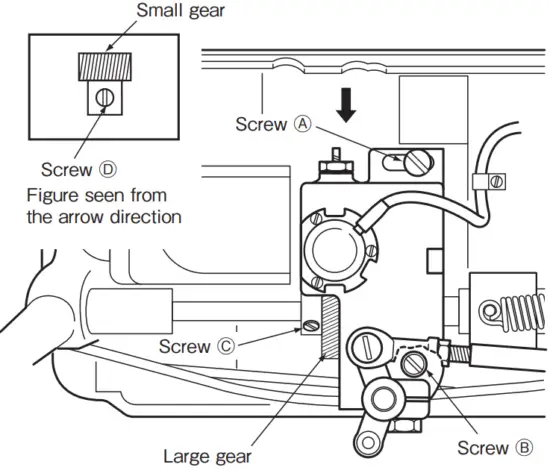 Small gear

Screw Ⓓ

Figure seen from the arrow direction

Screw Ⓐ

Screw Ⓒ

Large gear

Screw Ⓑ