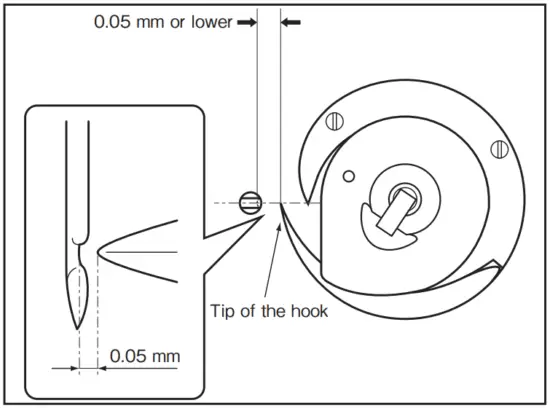 0.05 mm or lower

Tip of the hook

0.05 mm