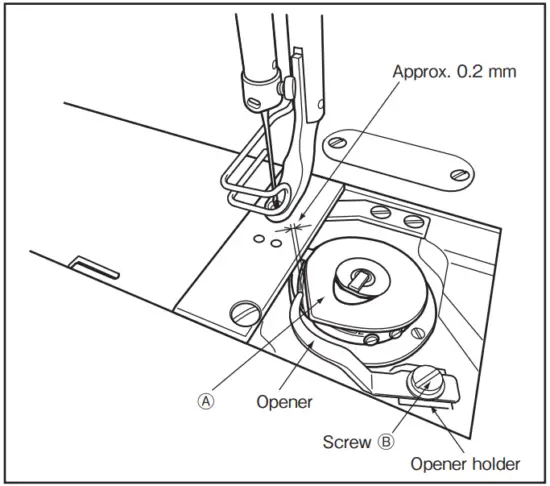 Approx. 0.2 mm

Ⓐ

Opener

Screw Ⓑ

Opener holder