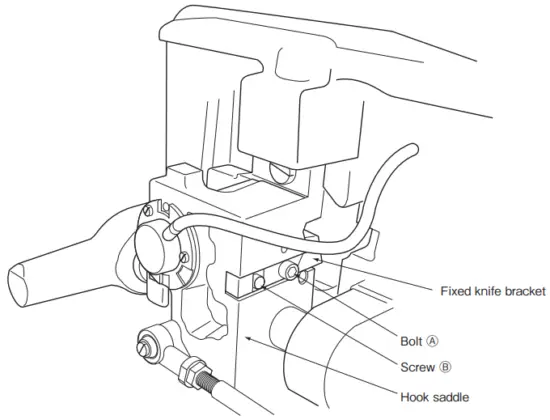 Fixed knife bracket

Bolt Ⓐ

Screw Ⓑ

Hook saddle