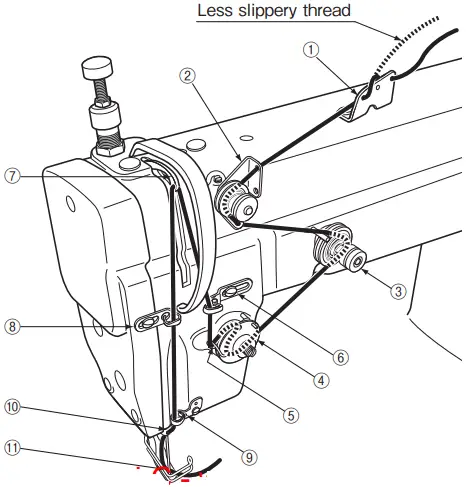 Less slippery thread

①

②

⑦

③

⑧

⑥

④

⑤

⑩

⑨

⑪