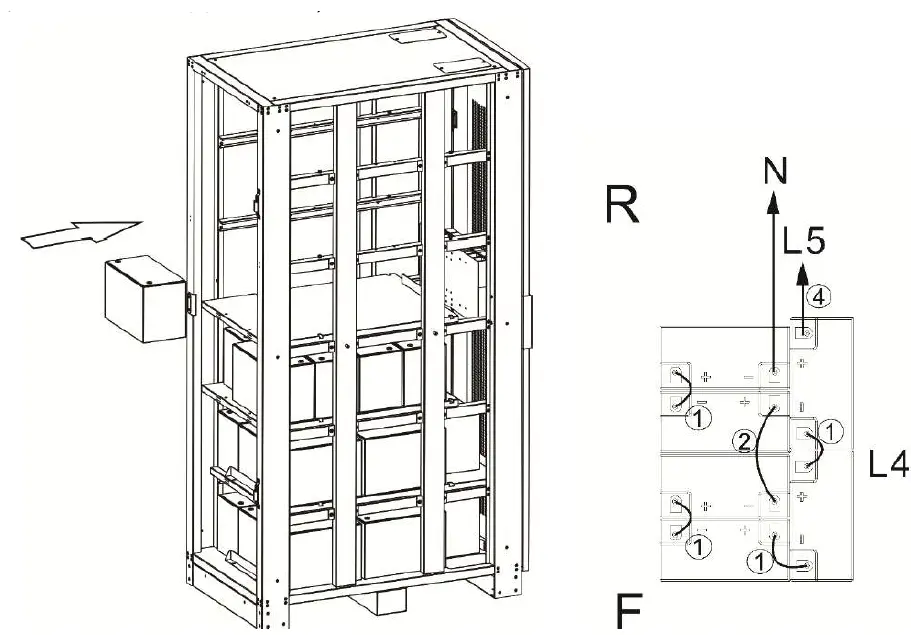 R

N

L5

4

1

2

1

L4

1

1

F