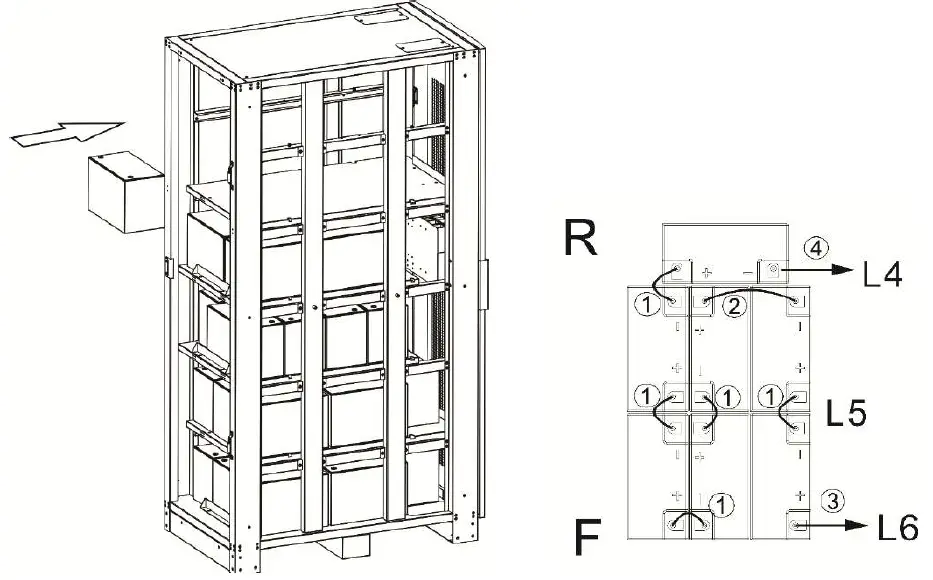 R

④ L4

① ②

① ① ① L5

① ③

F L6