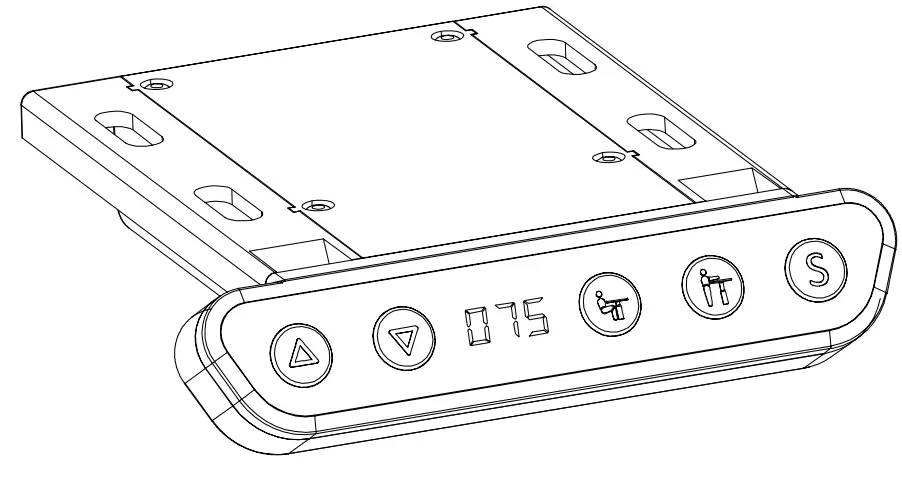 075

S