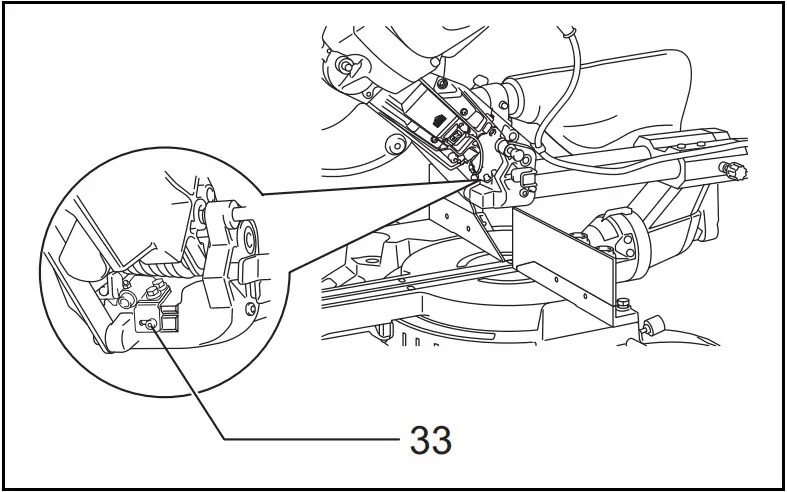 33