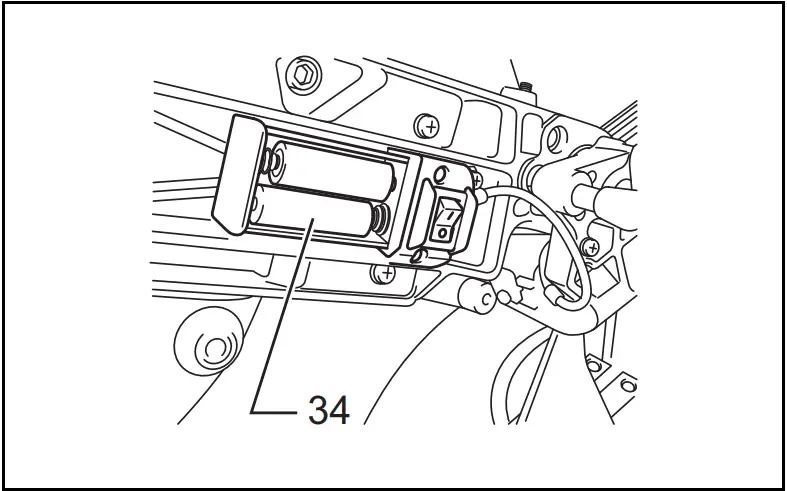 34