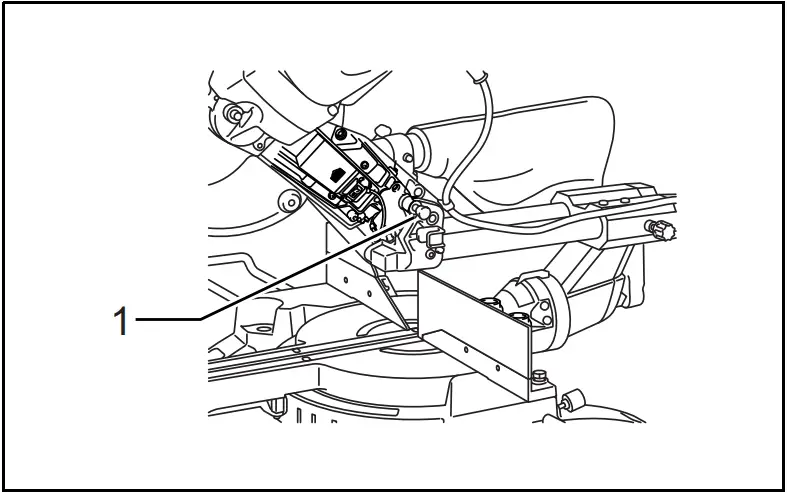 1