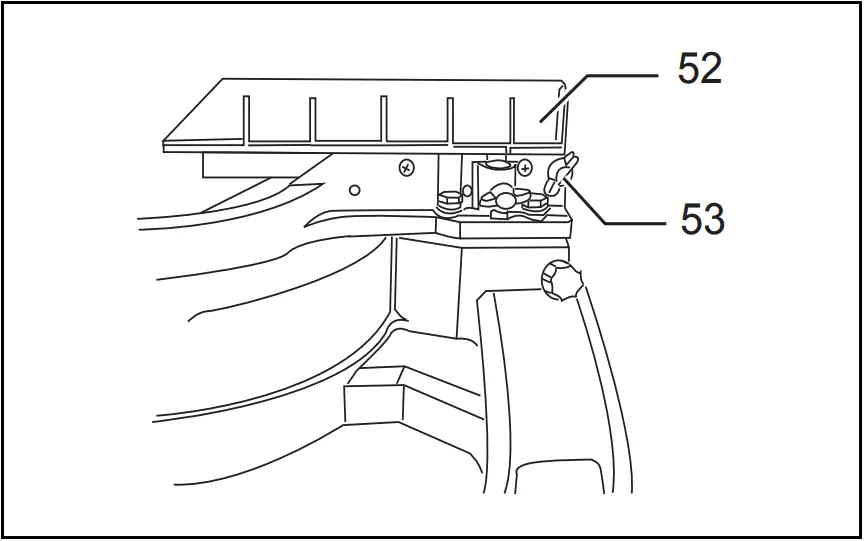 52
53