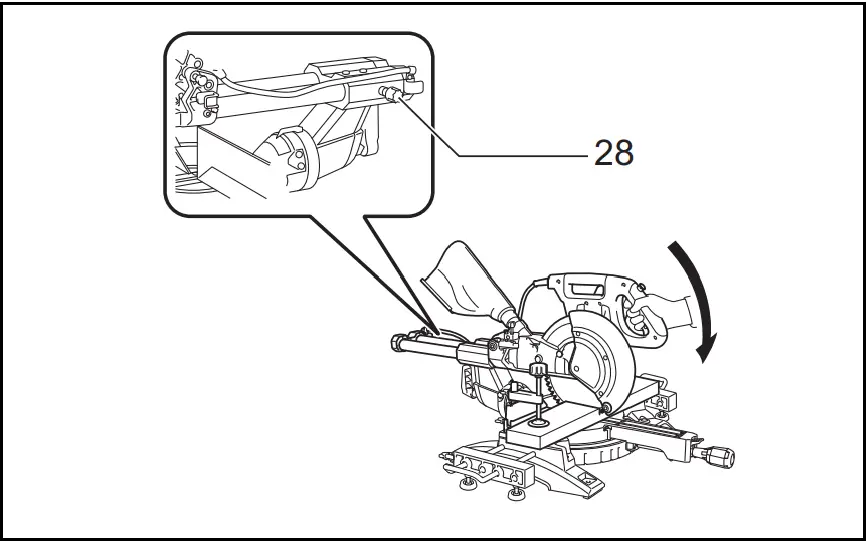 28