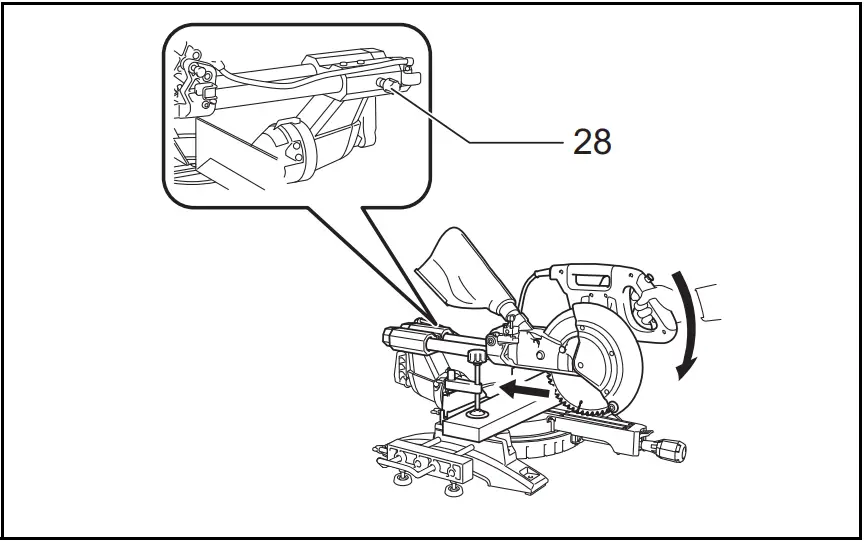 28