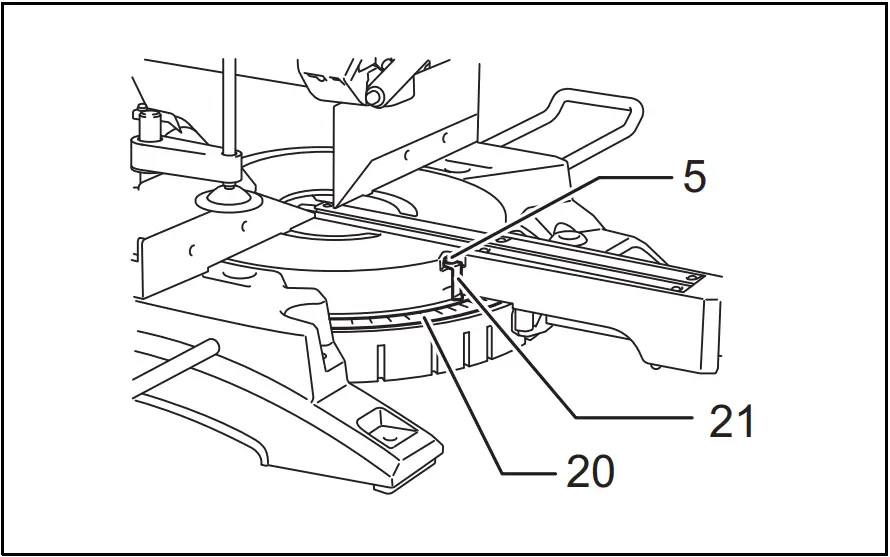 5

21

20