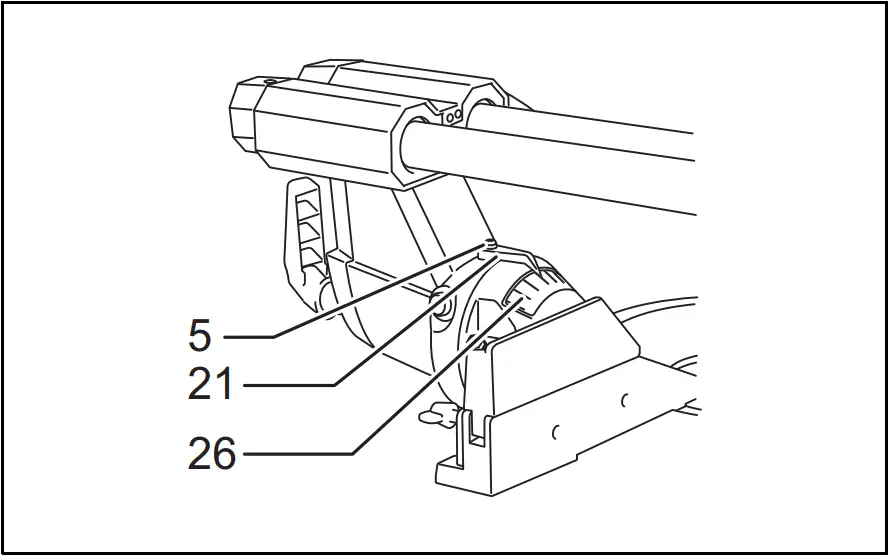 5
21
26