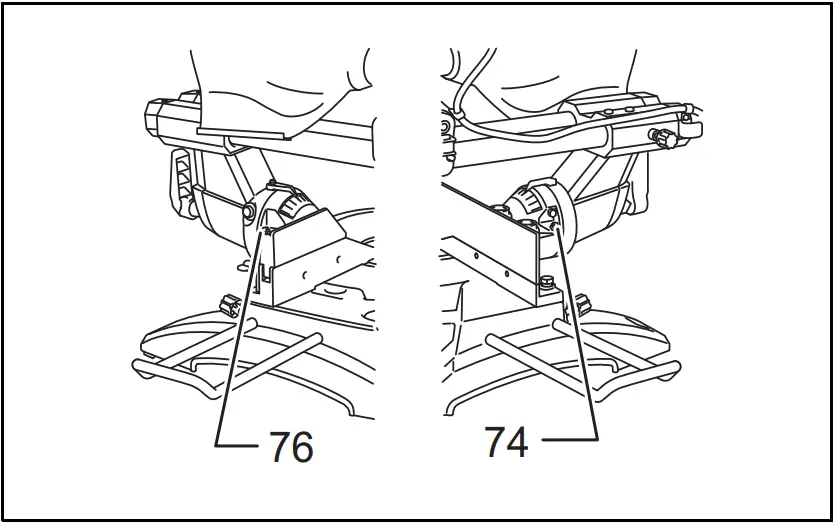 76

74