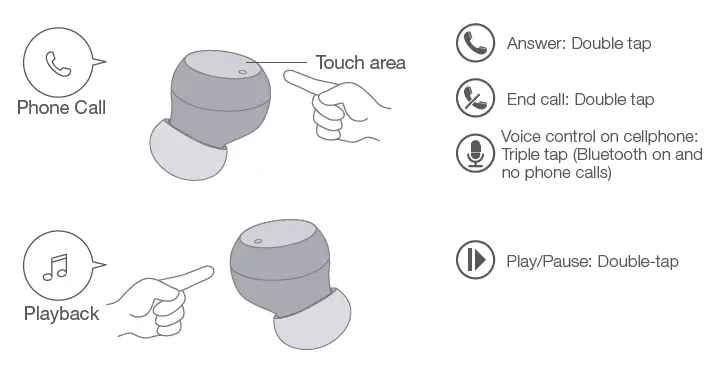 Phone Call

Touch area

Answer: Double tap

End call: Double tap

Voice control on cellphone: Triple tap (Bluetooth on and no phone calls)

Playback

Play/Pause: Double-tap