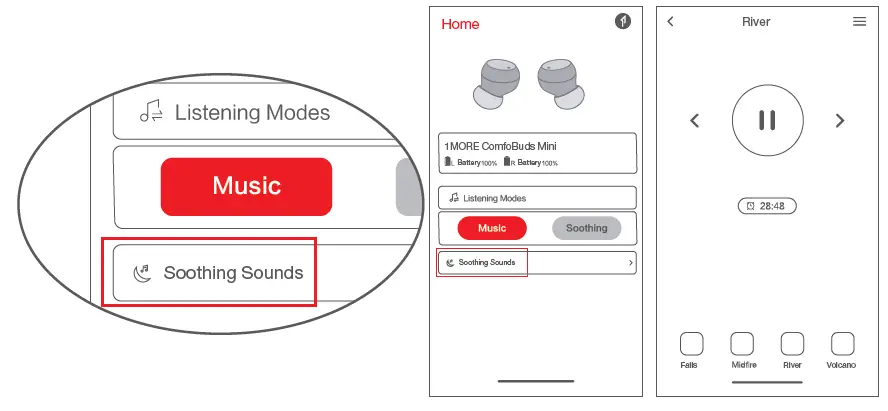 Listening Modes

Music

Soothing Sounds

Home

1MORE ComfoBuds Mini

L Battery 100% R Battery 100%

Listening Modes

Music

Soothing

Soothing Sounds

River

28:48

Falls

Midfire

River

Volcano