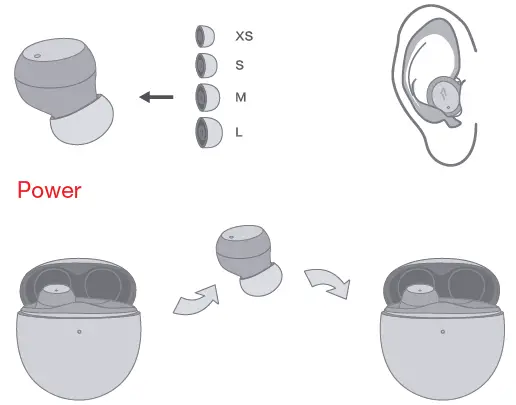 XS
S
M
L

Power