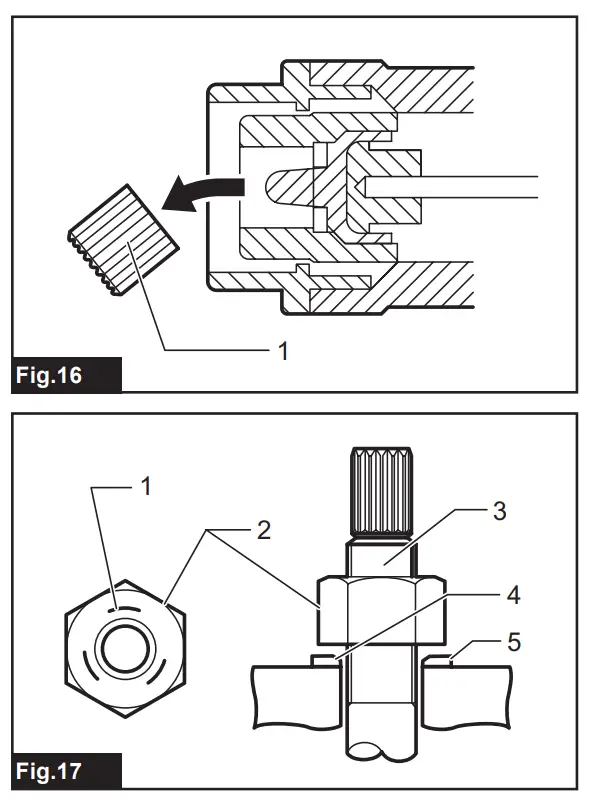 1

Fig.16

1
2
3
4
5

Fig.17