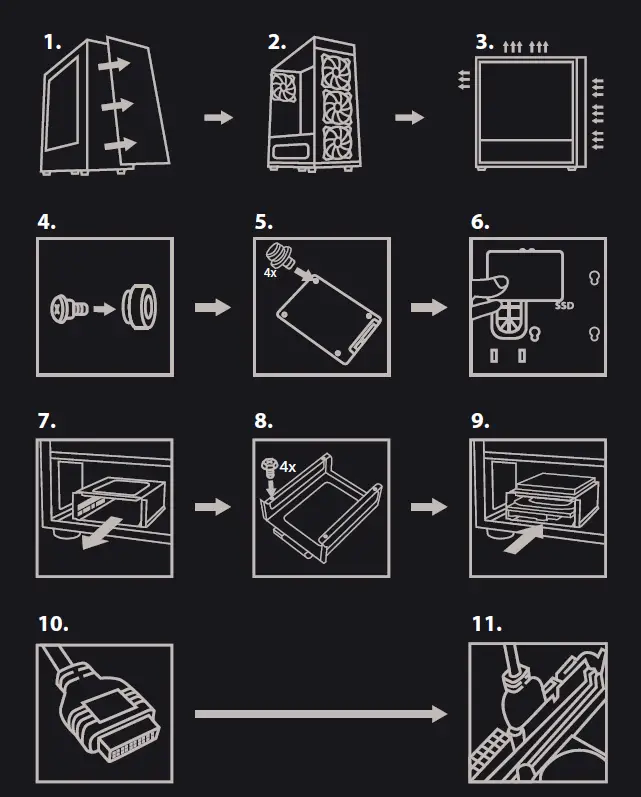 1.

2.

3.

4.

5.

4x

6.

SSD

7.

8.

4x

9.

10.

11.