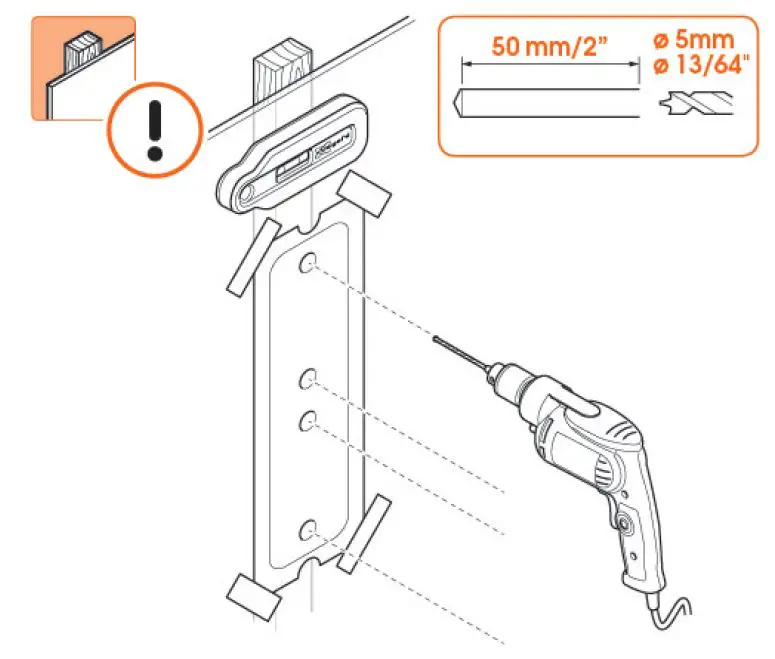 !

50 mm/2"

ø 5mm
ø 13/64"