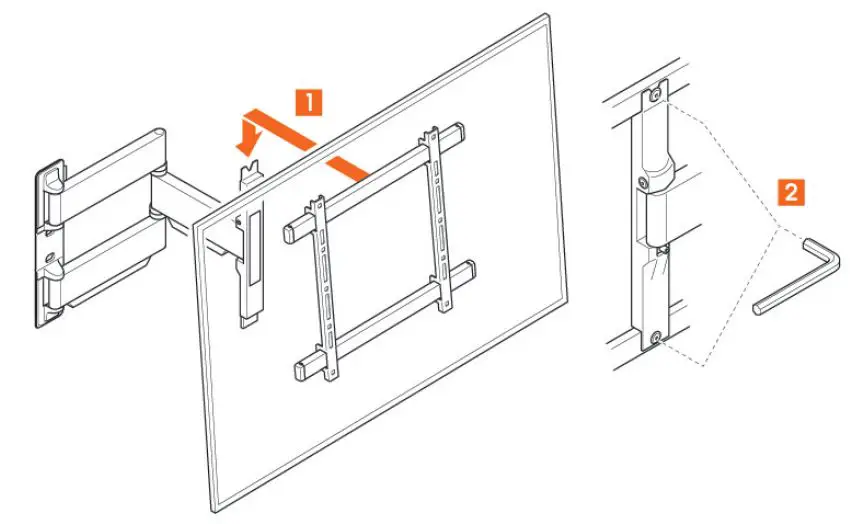 1

2