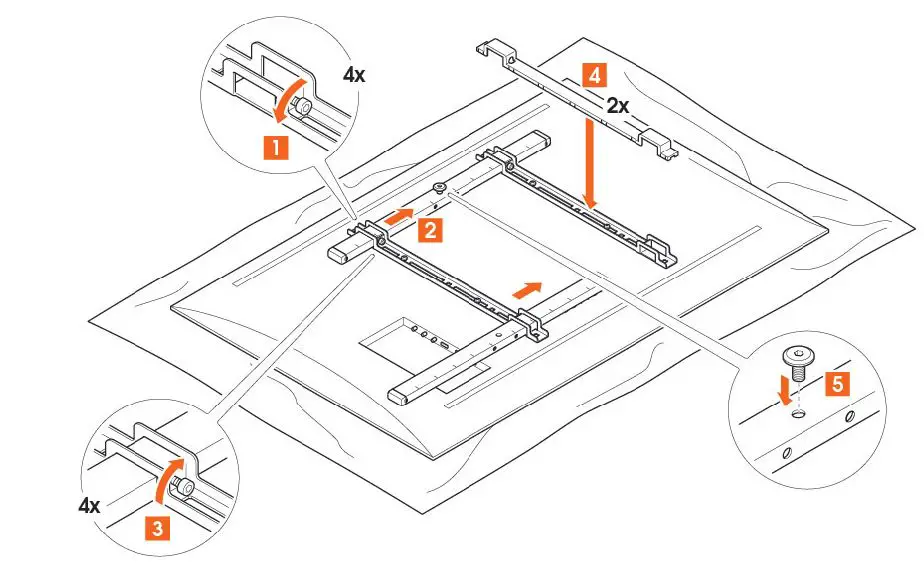 4x
1
4
2x
2
5
4x
3