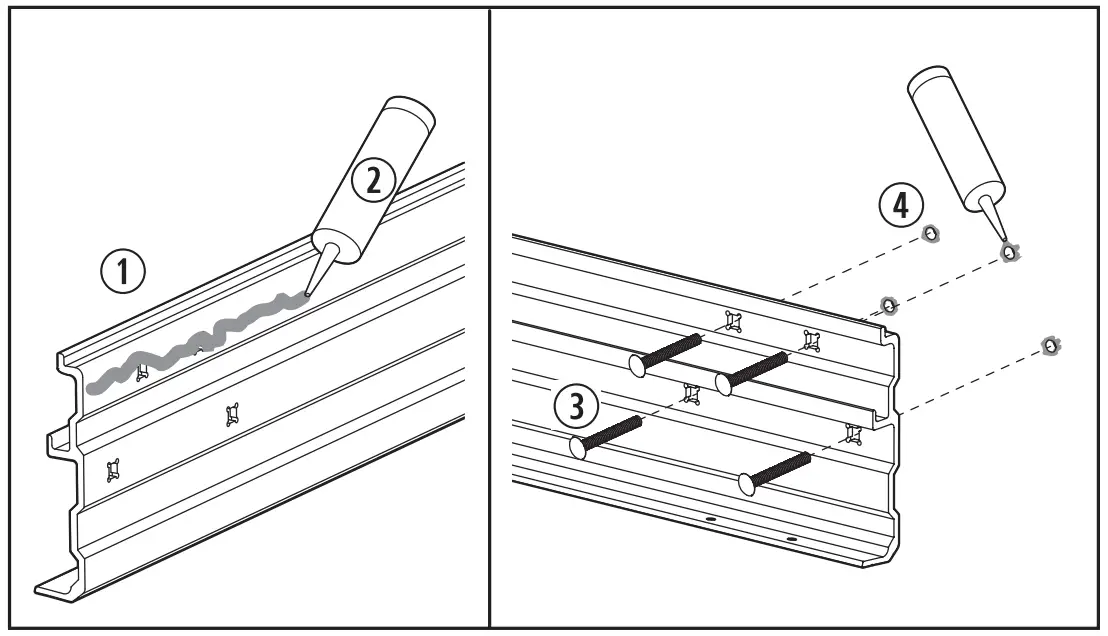 1
2
3
4