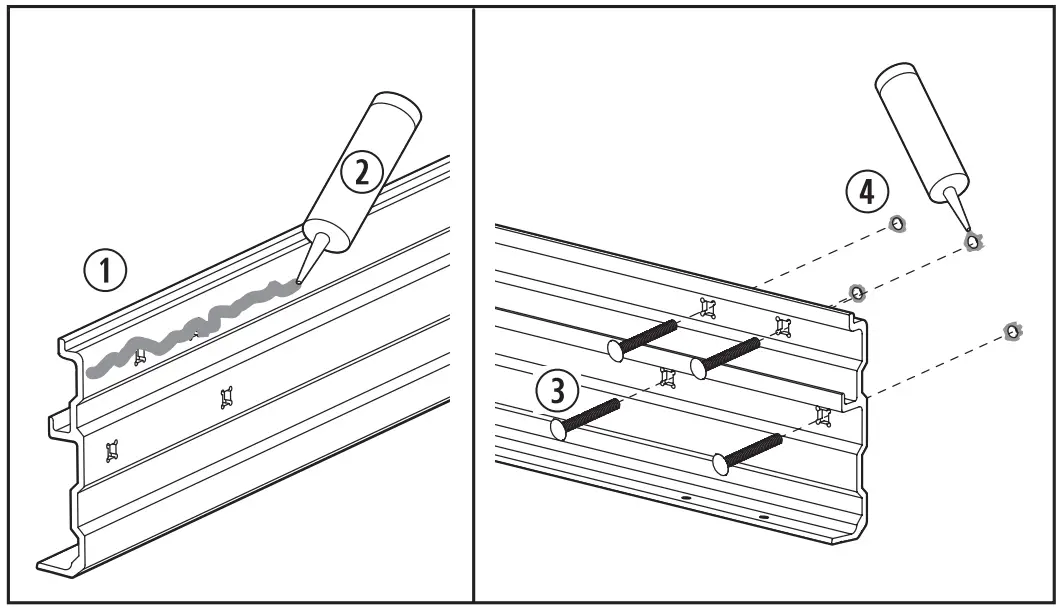 1
2
4
3