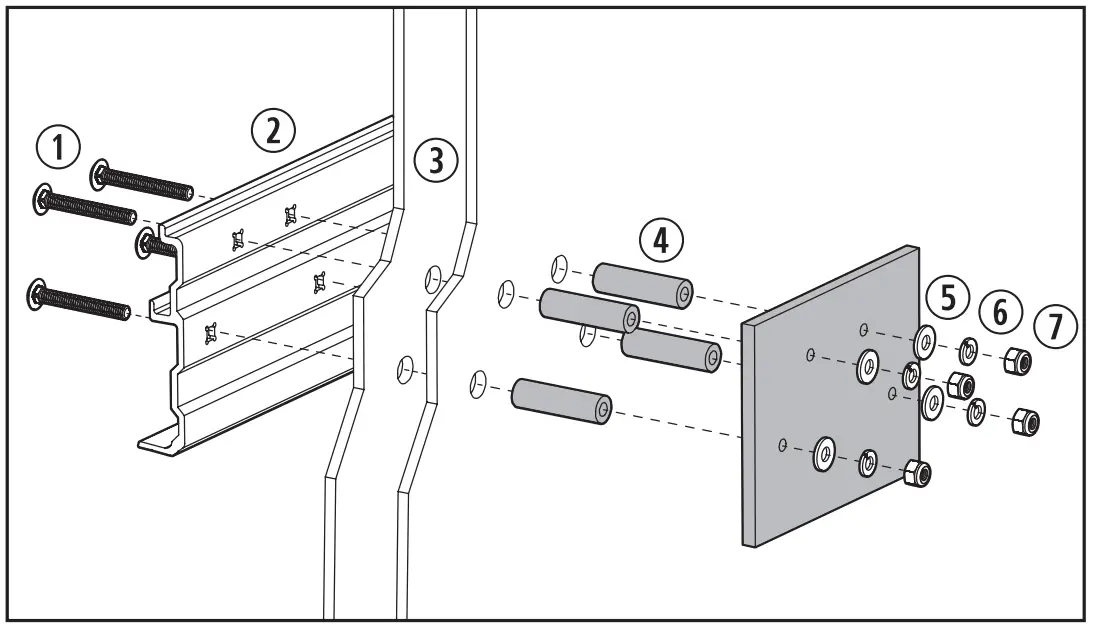 1
2
3
4
5
6
7