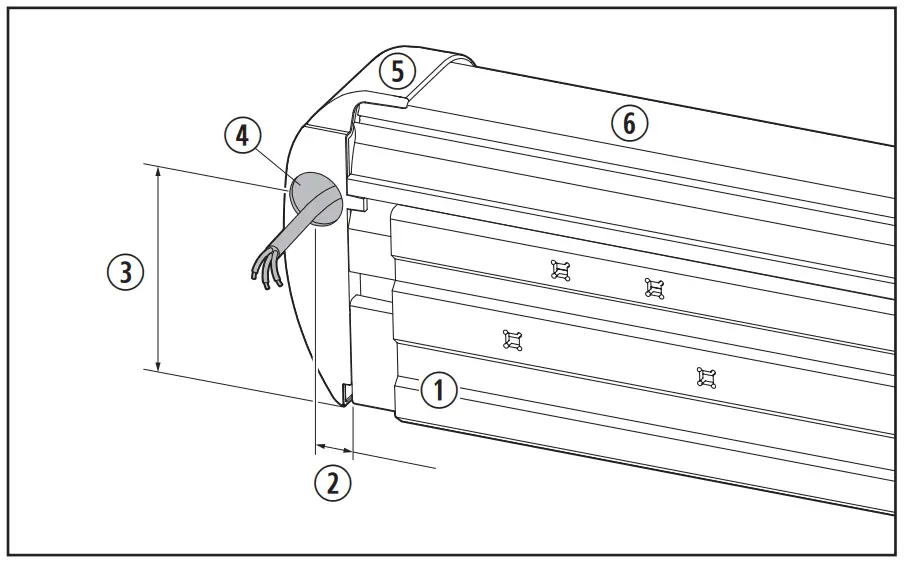 5
6
4
3
1
2