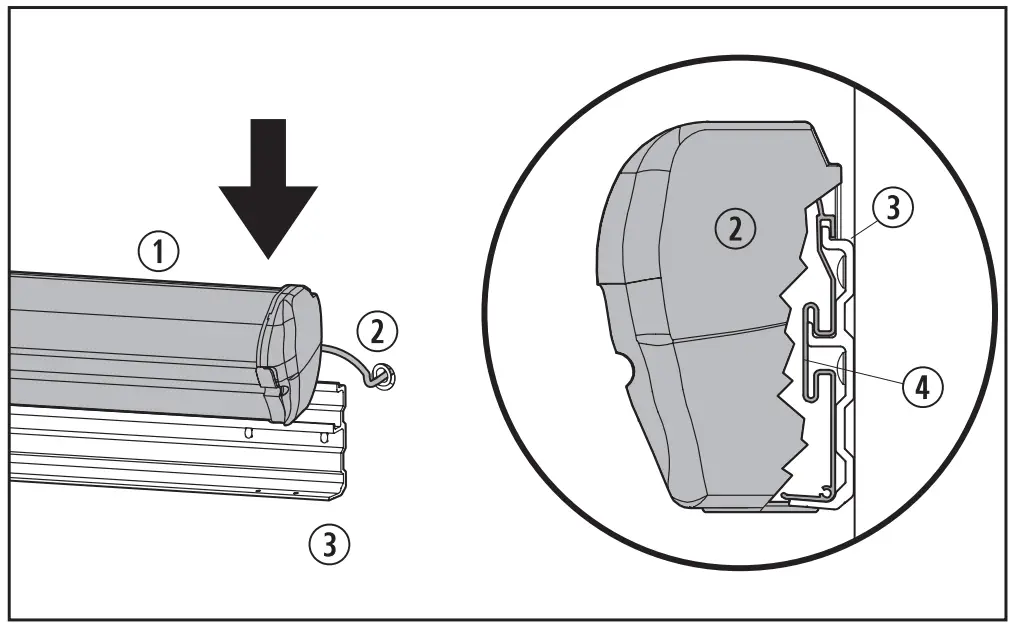 1
2
3
2
3
4