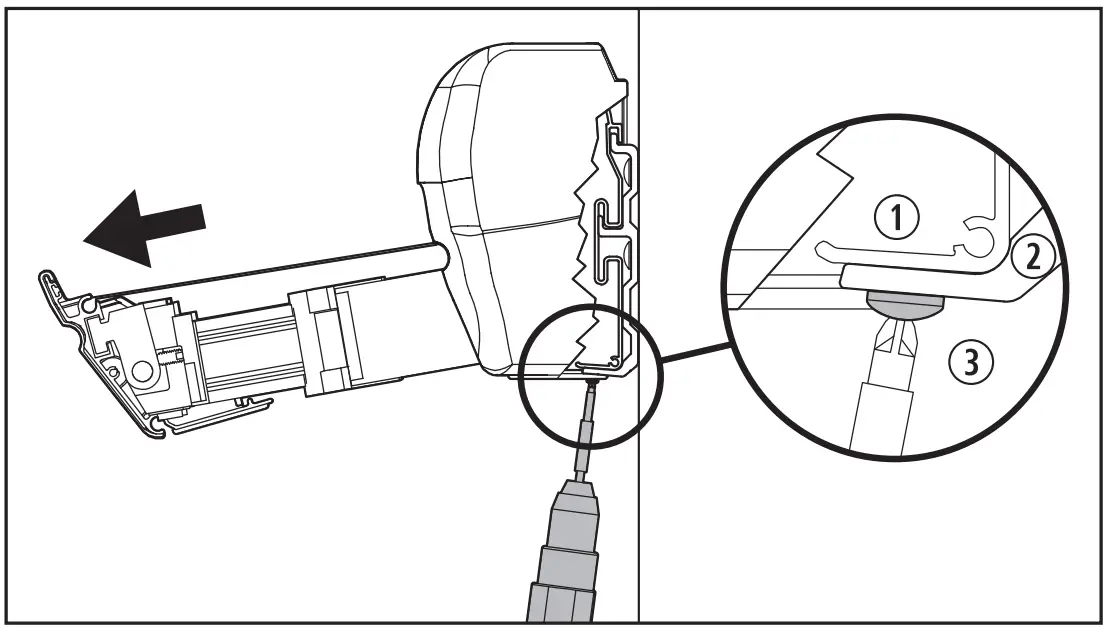 1
2
3