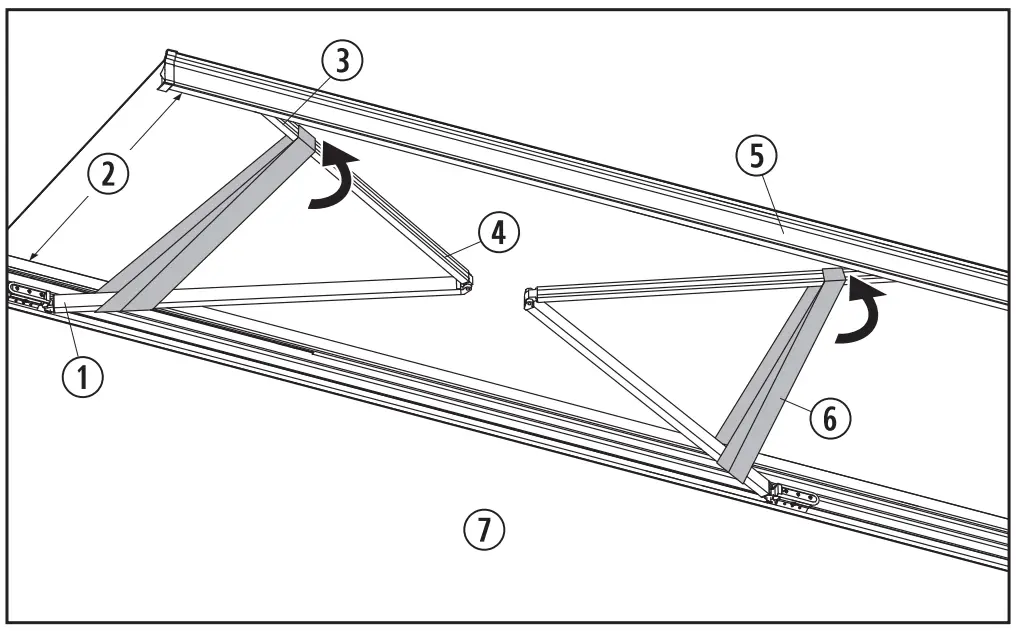 3
2
5
4
1
6
7