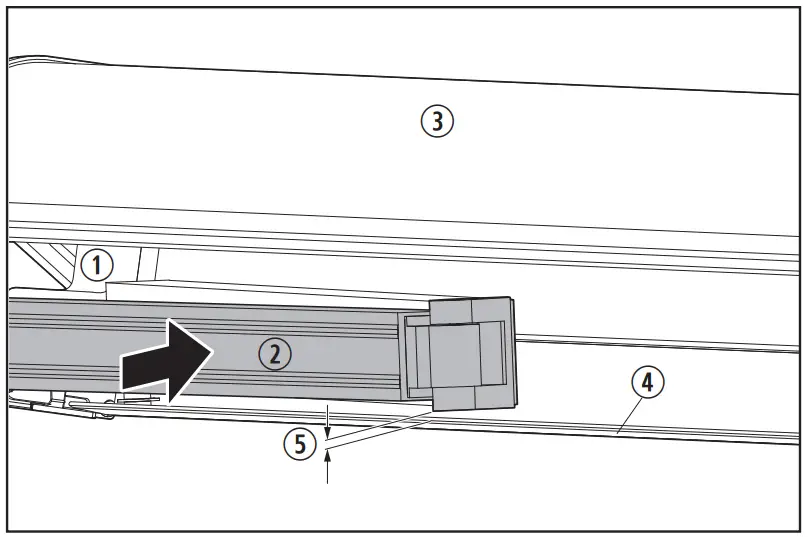 3
1
2
4
5