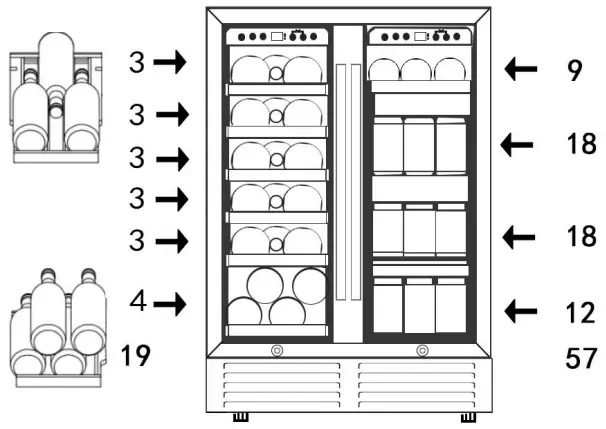 3
3
3
3
3
4
19

9
18
18
12
57