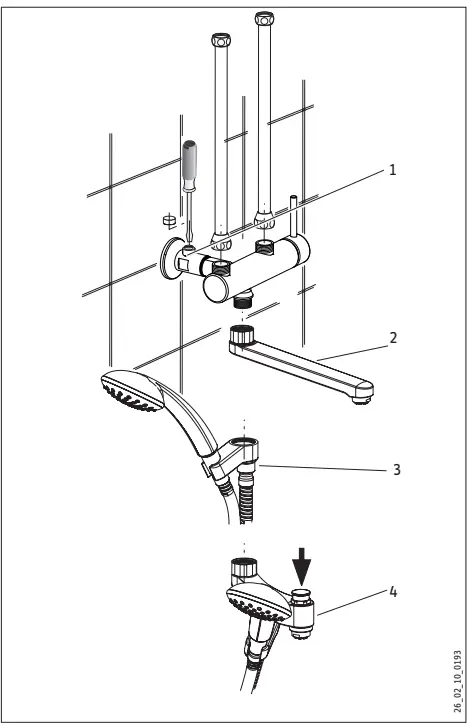 1
2
3
4
26_02_10_0193