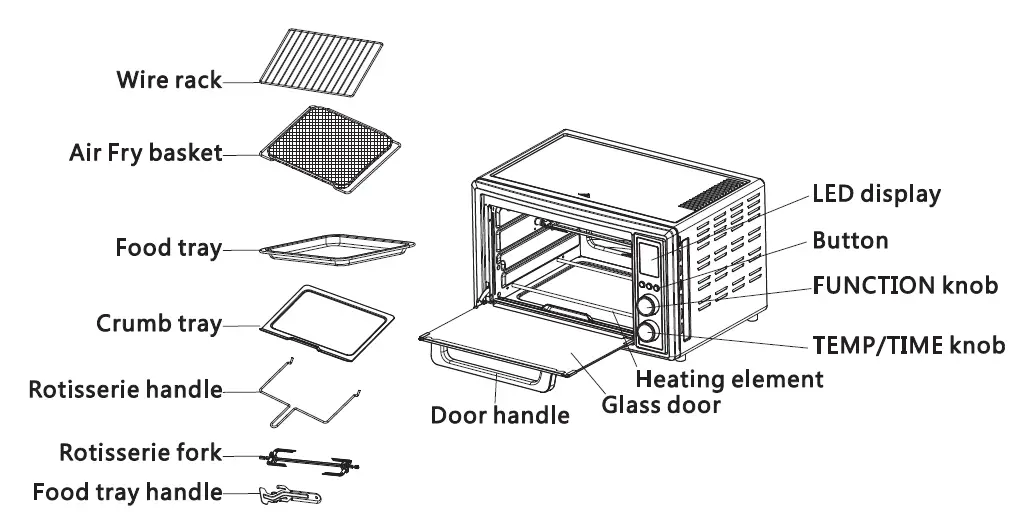 Wire rack
Air Fry basket
Food tray
Crumb tray
Rotisserie handle
Rotisserie fork
Food tray handle
LED display
Button
FUNCTION knob
TEMP/TIME knob
Heating element
Glass door
Door handle