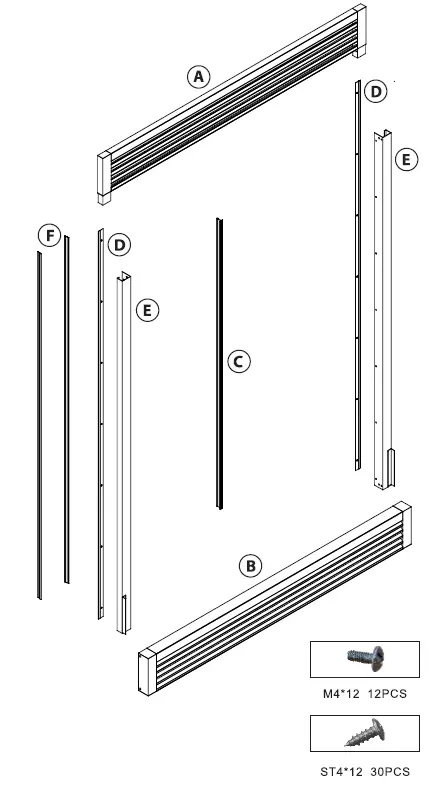 A

D

E

F

D

E

C

B

M4*12 12PCS

ST4*12 30PCS