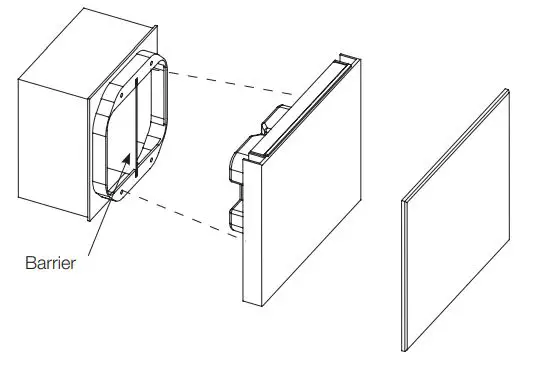 Barrier