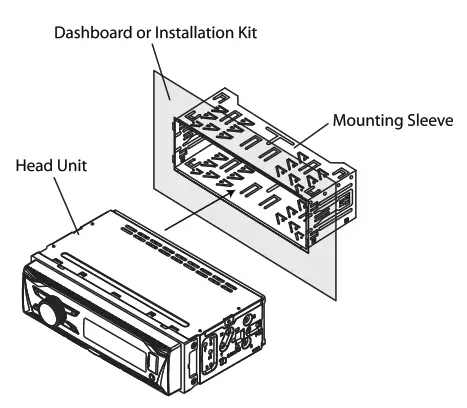 Dashboard or Installation Kit

Mounting Sleeve

Head Unit