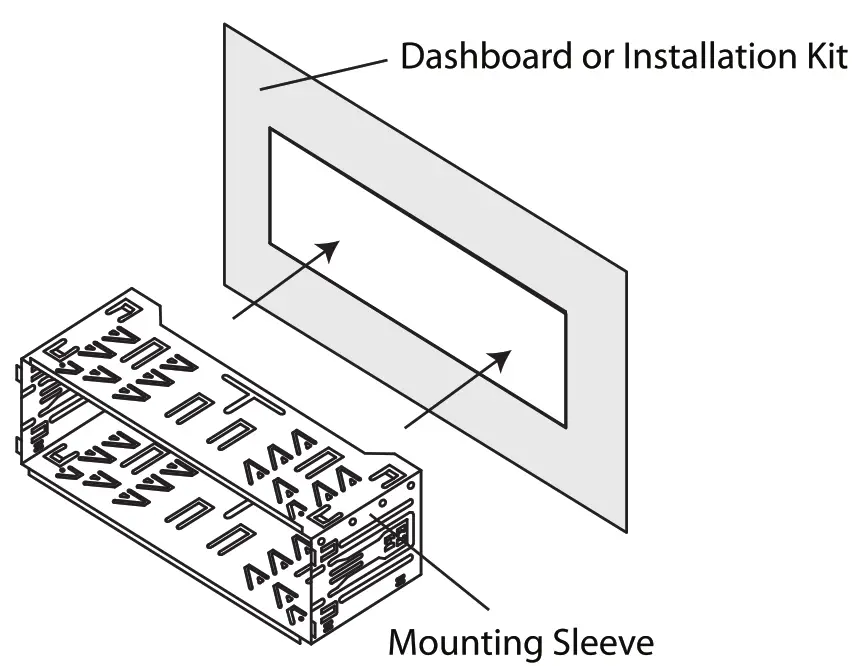 Dashboard or Installation Kit

Mounting Sleeve